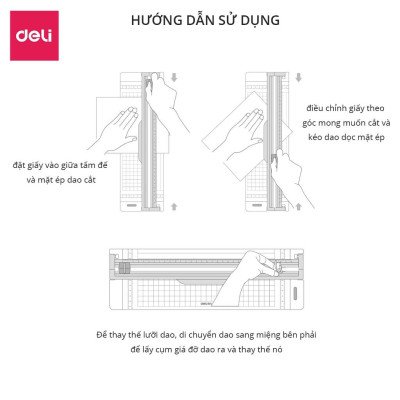 deli

HƯỚNG DẪN SỬ DỤNG

đặt giấy vào giữa tấm đế và mặt ép dao cắt

điều chỉnh giấy theo góc mong muốn cắt và kéo dao dọc mặt ép

Để thay thế lưỡi dao, di chuyển dao sang miệng bên phải để lấy cụm giá đỡ dao ra và thay thế nó