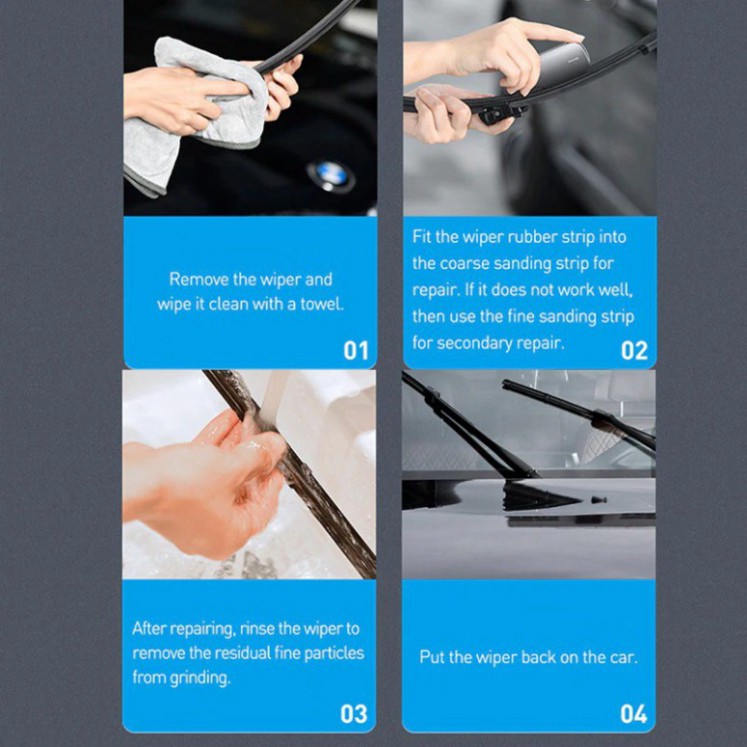 Remove the wiper and wipe it clean with a towel.

01

Fit the wiper rubber strip into the coarse sanding strip for repair. If it does not work well, then use the fine sanding strip for secondary repair.

02

After repairing, rinse the wiper to remove the residual fine particles from grinding.

03

Put the wiper back on the car.

04