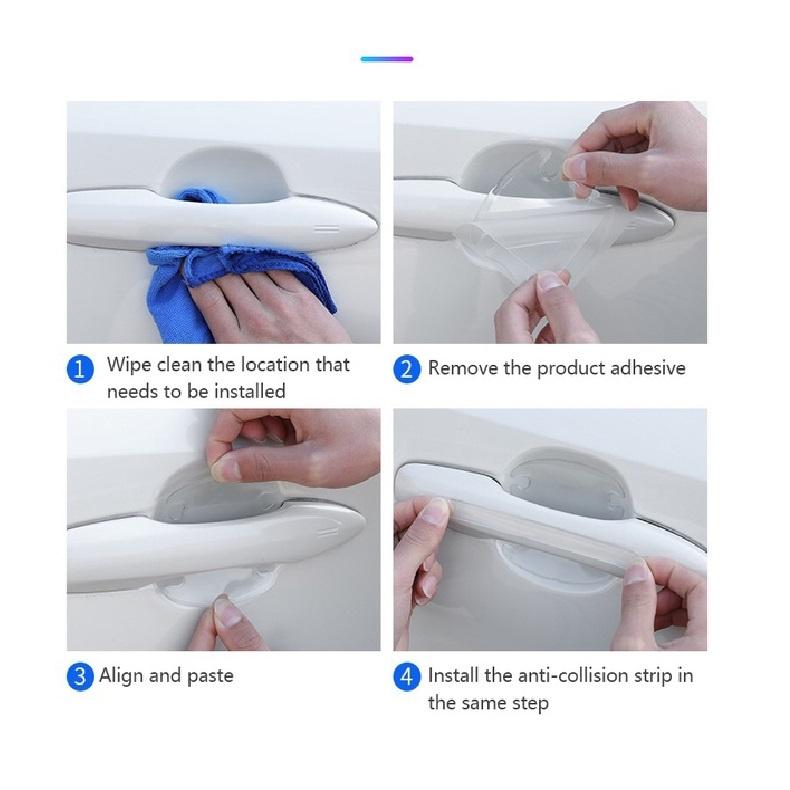 1 Wipe clean the location that needs to be installed

2 Remove the product adhesive

3 Align and paste

4 Install the anti-collision strip in the same step