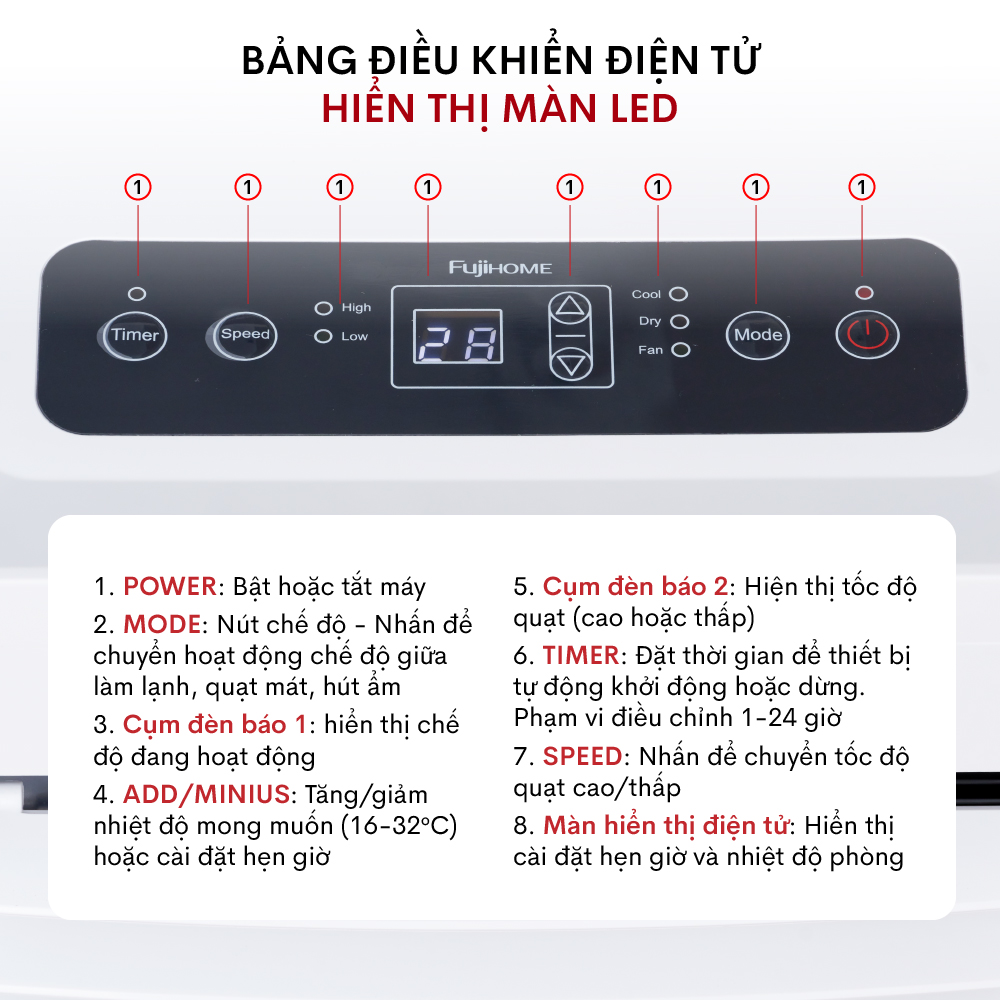 BẢNG ĐIỀU KHIỂN ĐIỆN TỬ
HIỂN THỊ MÀN LED

1 1 1 1 1 1 1 1

FujiHOME

Timer Speed High Low 28 Cool Dry Fan Mode

1. POWER: Bật hoặc tắt máy

2. MODE: Nút chế độ - Nhấn để chuyển hoạt động chế độ giữa làm lạnh, quạt mát, hút ẩm

3. Cụm đèn báo 1: hiển thị chế độ đang hoạt động

4. ADD/MINIUS: Tăng/giảm nhiệt độ mong muốn (16-32°C) hoặc cài đặt hẹn giờ

5. Cụm đèn báo 2: Hiện thị tốc độ quạt (cao hoặc thấp)

6. TIMER: Đặt thời gian để thiết bị tự động khởi động hoặc dừng. Phạm vi điều chỉnh 1-24 giờ

7. SPEED: Nhấn để chuyển tốc độ quạt cao/thấp

8. Màn hiển thị điện tử: Hiển thị cài đặt hẹn giờ và nhiệt độ phòng