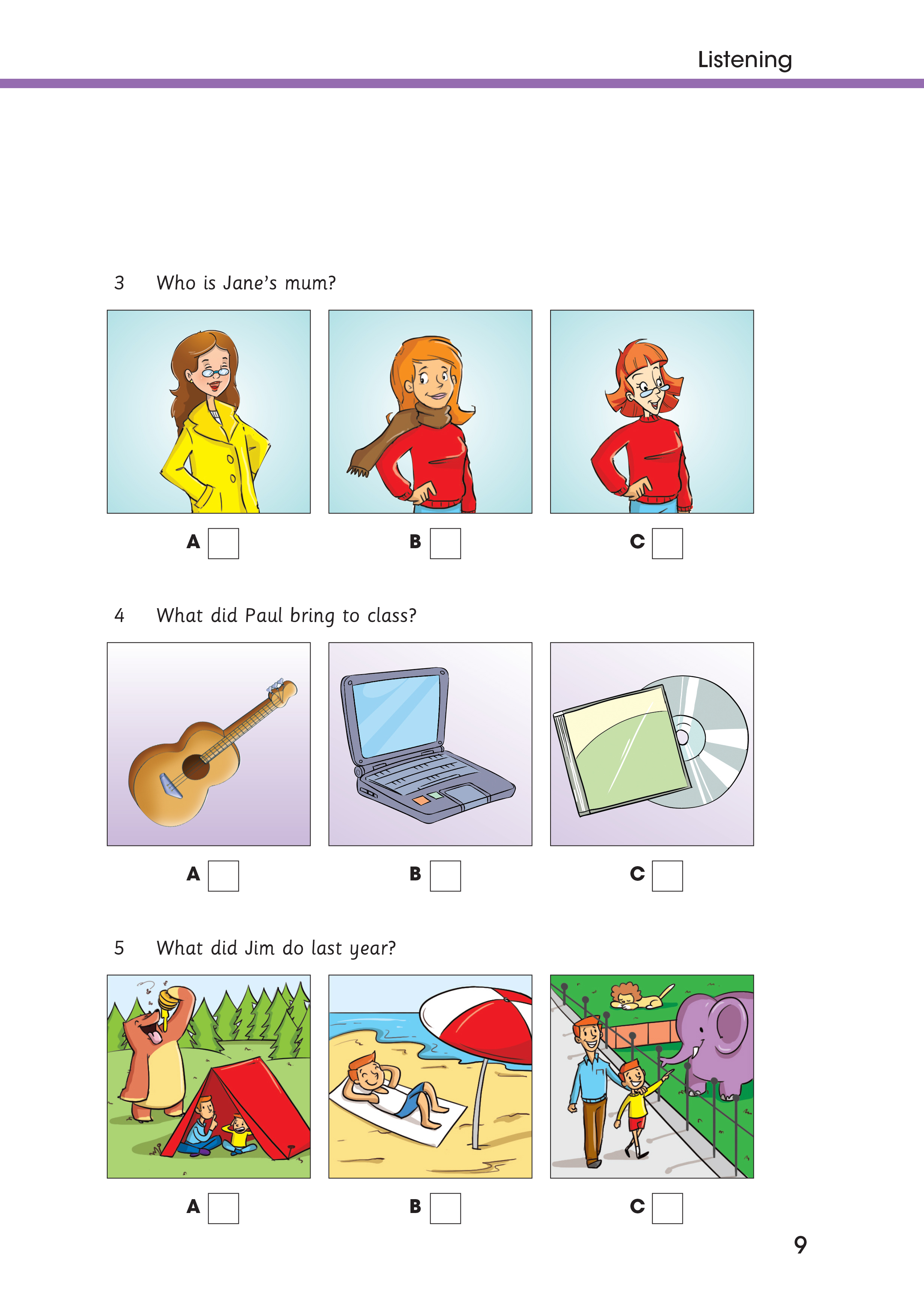 Listening

3 Who is Jane's mum?

A
B
C

4 What did Paul bring to class?

A
B
C

5 What did Jim do last year?

A
B
C

9