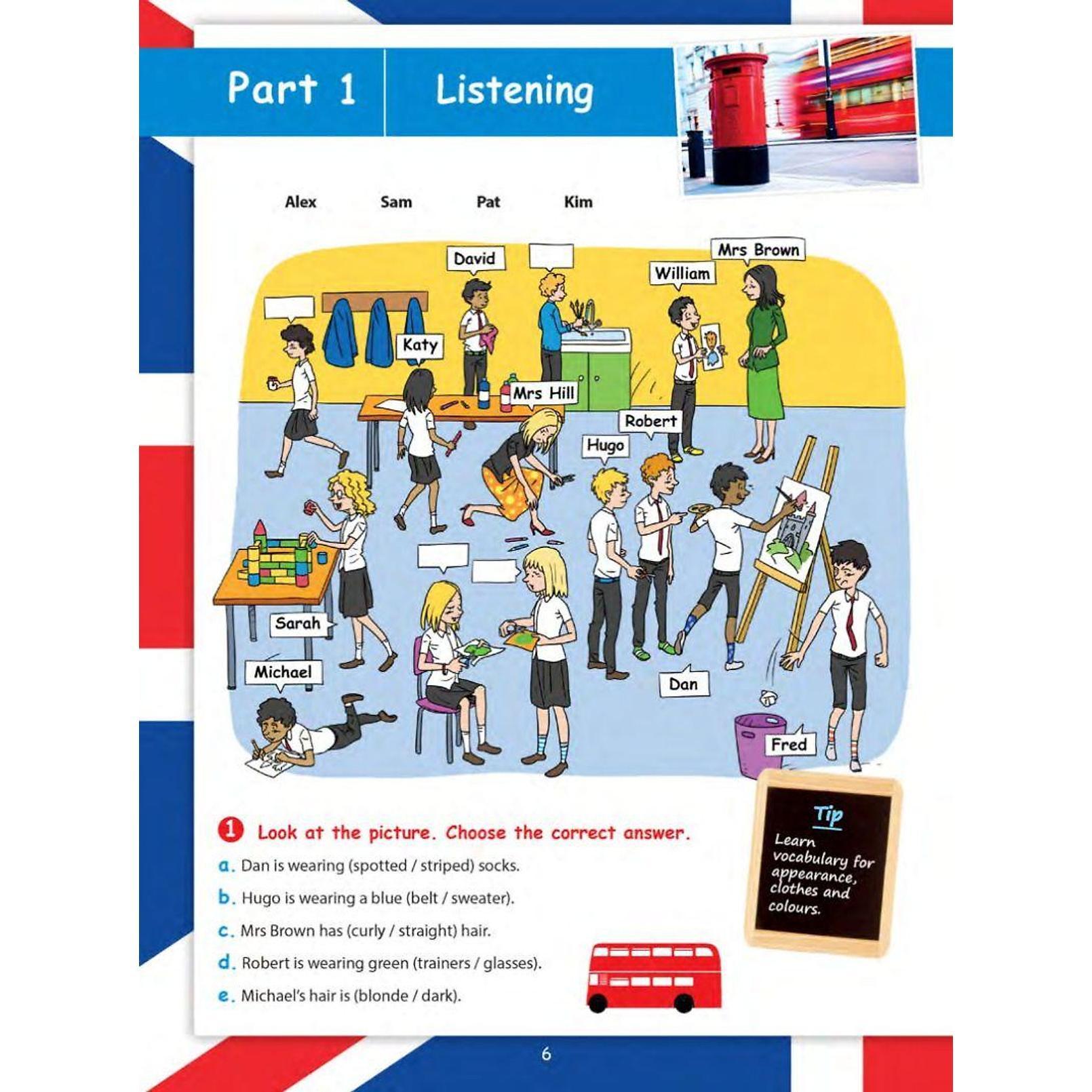 Part 1 Listening

Alex Sam Pat Kim

David

Mrs Brown

William

Katy

Mrs Hill

Robert

Hugo

Sarah

Michael

Dan

Fred

1 Look at the picture. Choose the correct answer.

a. Dan is wearing (spotted / striped) socks.

b. Hugo is wearing a blue (belt / sweater).

c. Mrs Brown has (curly / straight) hair.

d. Robert is wearing green (trainers / glasses).

e. Michael's hair is (blonde / dark).

Tip
Learn vocabulary for appearance, clothes and colours.

6