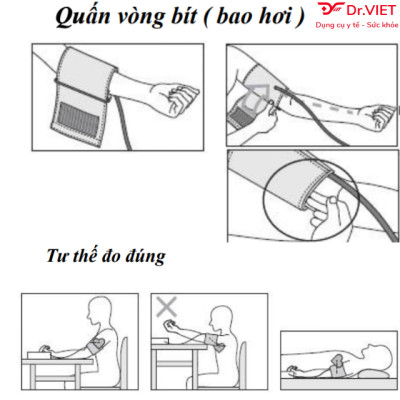 Quấn vòng bít ( bao hơi )

Dr.VIET
Dụng cụ y tế - Sức khỏe

Tư thế đo đúng