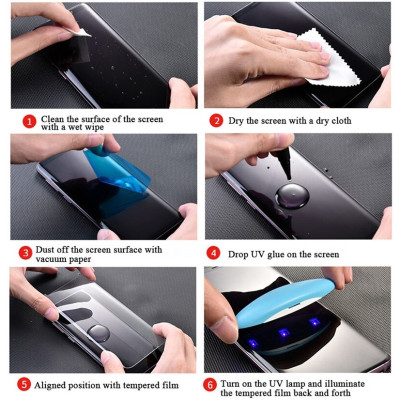 1 Clean the surface of the screen with a wet wipe

2 Dry the screen with a dry cloth

3 Dust off the screen surface with vacuum paper

4 Drop UV glue on the screen

5 Aligned position with tempered film

6 Turn on the UV lamp and illuminate the tempered film back and forth