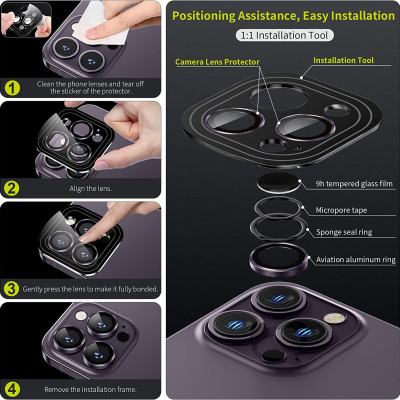 1
Clean the phone lenses and tear off the sticker of the protector.

2
Align the lens.

3
Gently press the lens to make it fully bonded.

4
Remove the installation frame.

Positioning Assistance, Easy Installation

1:1 Installation Tool

Camera Lens Protector

Installation Tool

9h tempered glass film

Micropore tape

Sponge seal ring

Aviation aluminum ring