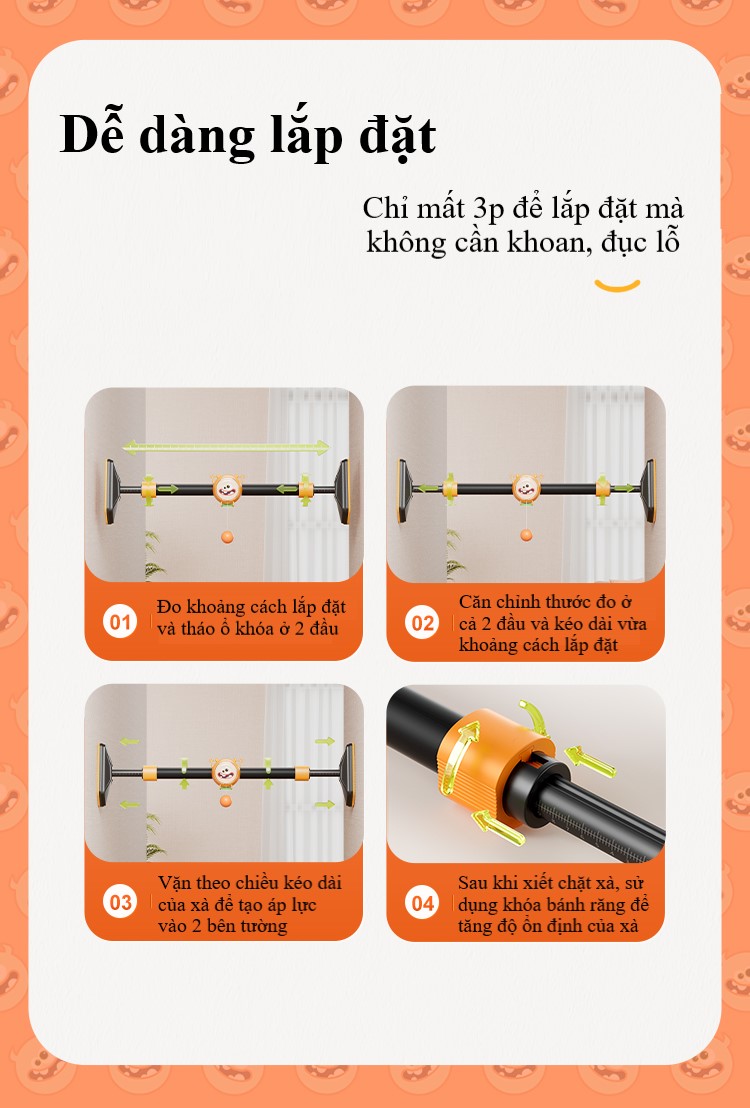 Dễ dàng lắp đặt

Chỉ mất 3p để lắp đặt mà không cần khoan, đục lỗ

01 Đo khoảng cách lắp đặt và tháo ổ khóa ở 2 đầu

02 Căn chỉnh thước đo ở cả 2 đầu và kéo dài vừa khoảng cách lắp đặt

03 Vặn theo chiều kéo dài của xà để tạo áp lực vào 2 bên tường

04 Sau khi xiết chặt xà, sử dụng khóa bánh răng để tăng độ ổn định của xà