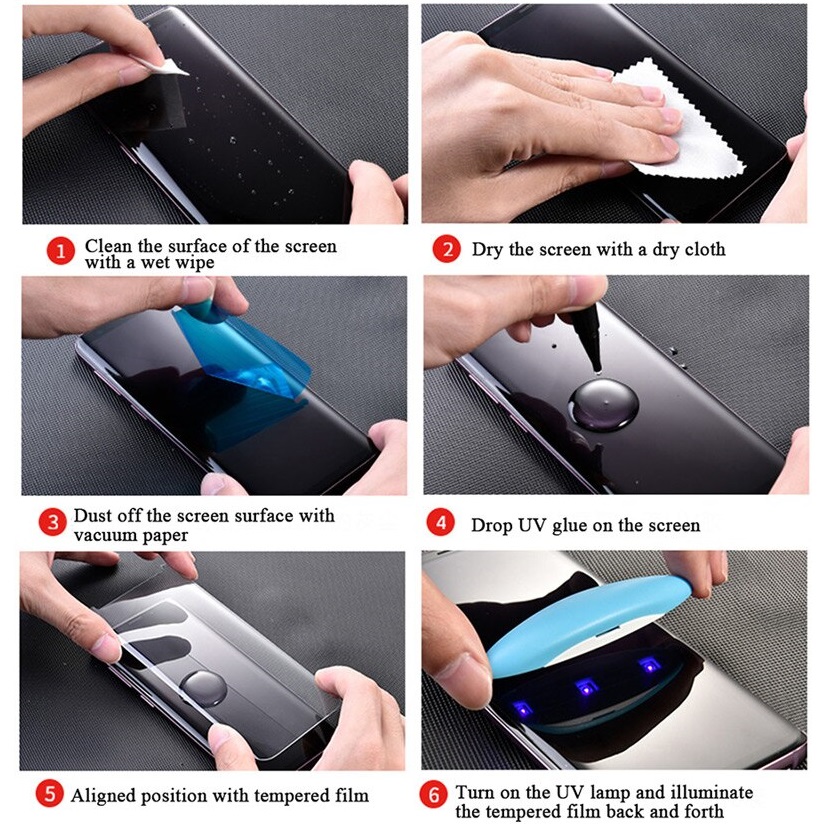 1 Clean the surface of the screen with a wet wipe

2 Dry the screen with a dry cloth

3 Dust off the screen surface with vacuum paper

4 Drop UV glue on the screen

5 Aligned position with tempered film

6 Turn on the UV lamp and illuminate the tempered film back and forth