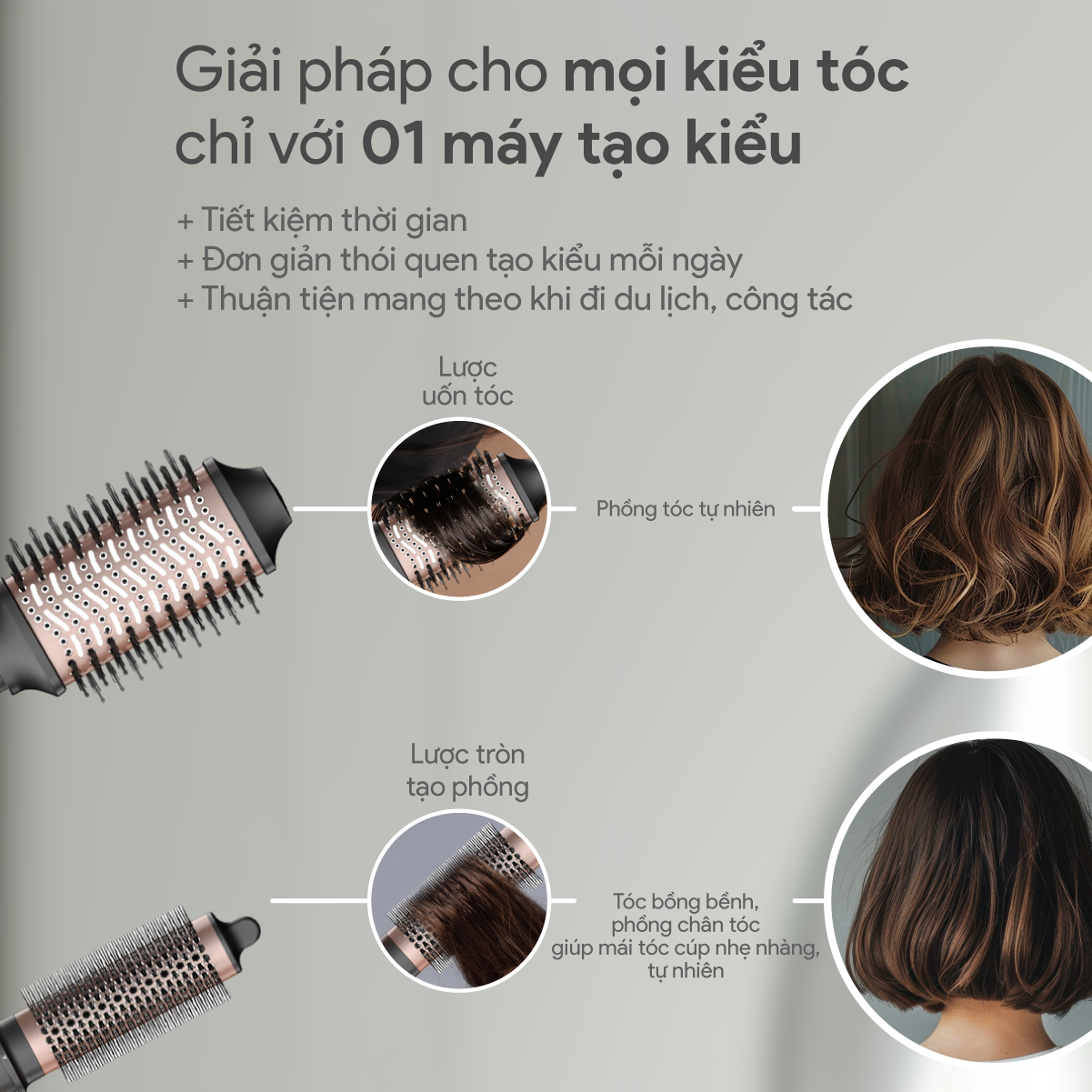 Giải pháp cho mọi kiểu tóc chỉ với 01 máy tạo kiểu

+ Tiết kiệm thời gian
+ Đơn giản thói quen tạo kiểu mỗi ngày
+ Thuận tiện mang theo khi đi du lịch, công tác

Lược uốn tóc

Phồng tóc tự nhiên

Lược tròn tạo phồng

Tóc bồng bềnh, phồng chân tóc giúp mái tóc cúp nhẹ nhàng, tự nhiên