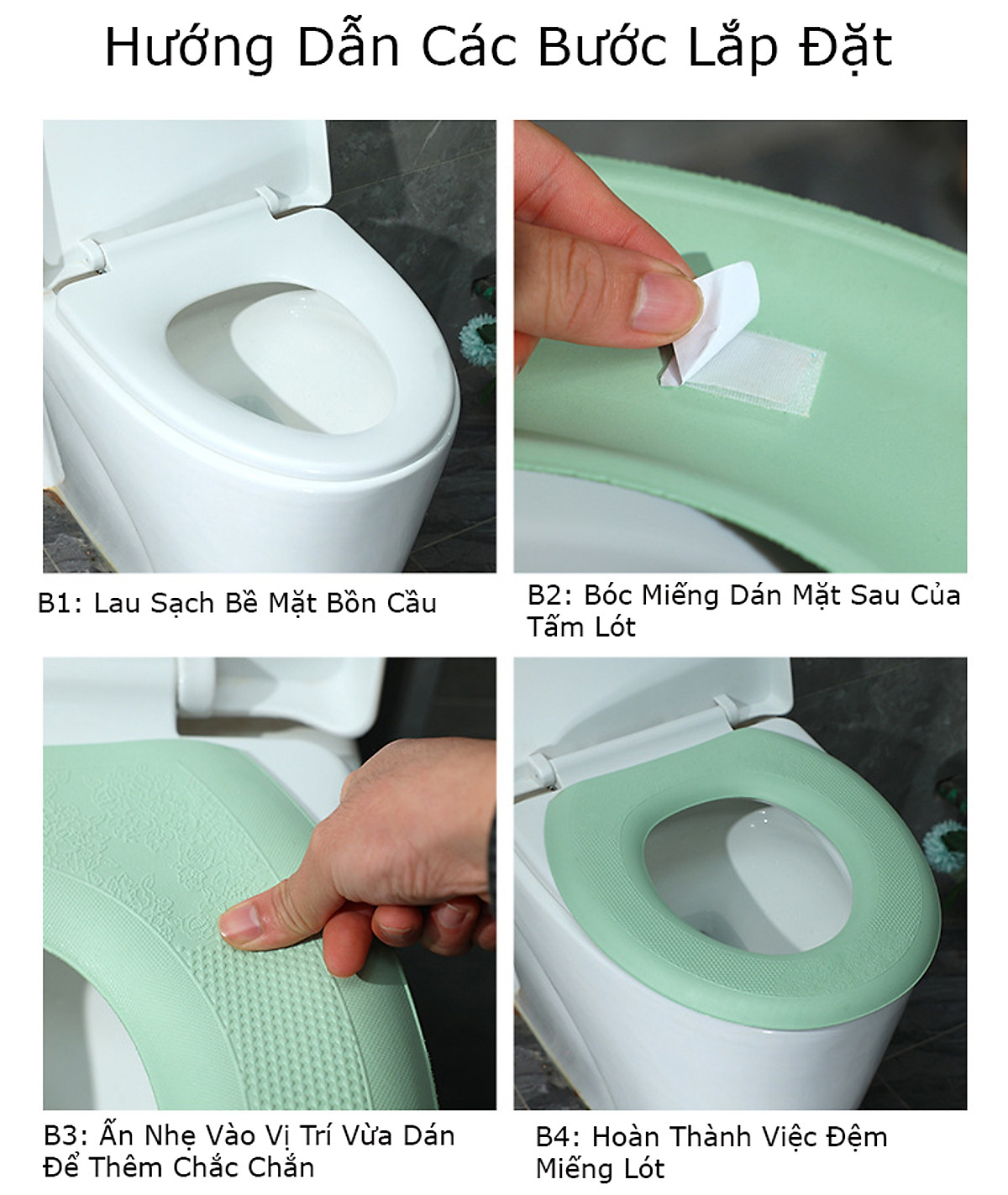 Hướng Dẫn Các Bước Lắp Đặt

B1: Lau Sạch Bề Mặt Bồn Cầu

B2: Bóc Miếng Dán Mặt Sau Của Tấm Lót

B3: Ấn Nhẹ Vào Vị Trí Vừa Dán Để Thêm Chắc Chắn

B4: Hoàn Thành Việc Đệm Miếng Lót