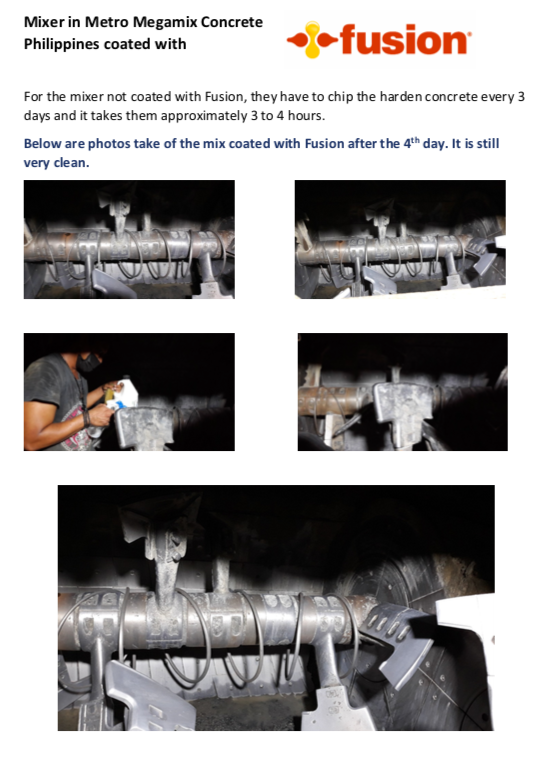 Mixer in Metro Megamix Concrete Philippines coated with

fusion

For the mixer not coated with Fusion, they have to chip the harden concrete every 3 days and it takes them approximately 3 to 4 hours.

Below are photos take of the mix coated with Fusion after the 4$^{th}$ day. It is still very clean.