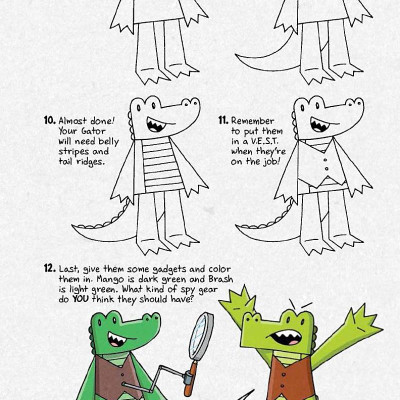 10. Almost done! Your Gator will need belly stripes and tail ridges.

11. Remember to put them in a V.E.S.T. when they're on the job!

12. Last, give them some gadgets and color them in. Mango is dark green and Brash is light green. What kind of spy gear do YOU think they should have?