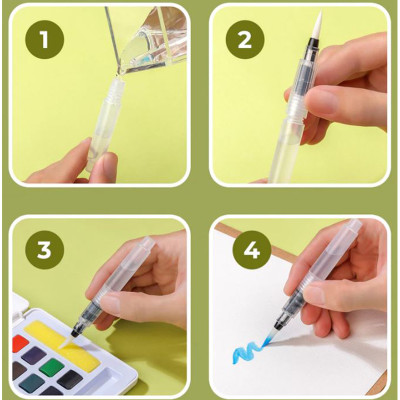 1

2

3

4