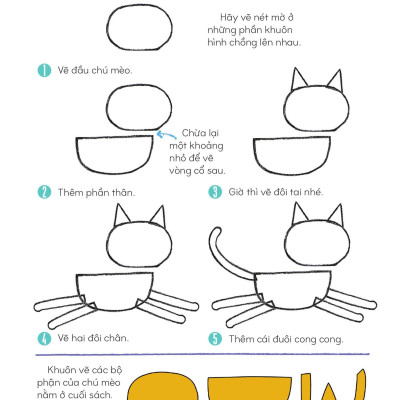 Hãy vẽ nét mờ ở những phần khuôn hình chồng lên nhau.

1 Vẽ đầu chú mèo.

Chừa lại một khoảng nhỏ để vẽ vòng cổ sau.

2 Thêm phần thân.

3 Giờ thì vẽ đôi tai nhé.

4 Vẽ hai đôi chân.

5 Thêm cái đuôi cong cong.

Khuôn vẽ các bộ phận của chú mèo nằm ở cuối sách.