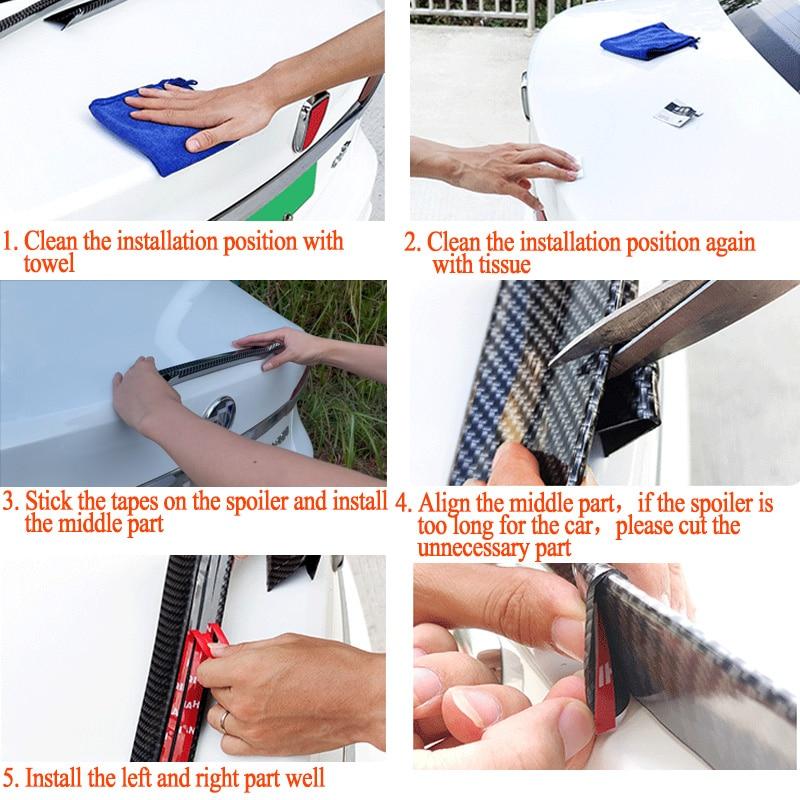 1. Clean the installation position with towel

2. Clean the installation position again with tissue

3. Stick the tapes on the spoiler and install the middle part

4. Align the middle part， if the spoiler is too long for the car， please cut the unnecessary part

5. Install the left and right part well