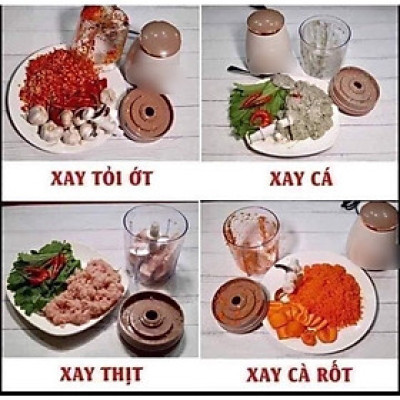 XAY TỎI ỚT

XAY CÁ

XAY THỊT

XAY CÀ RỐT