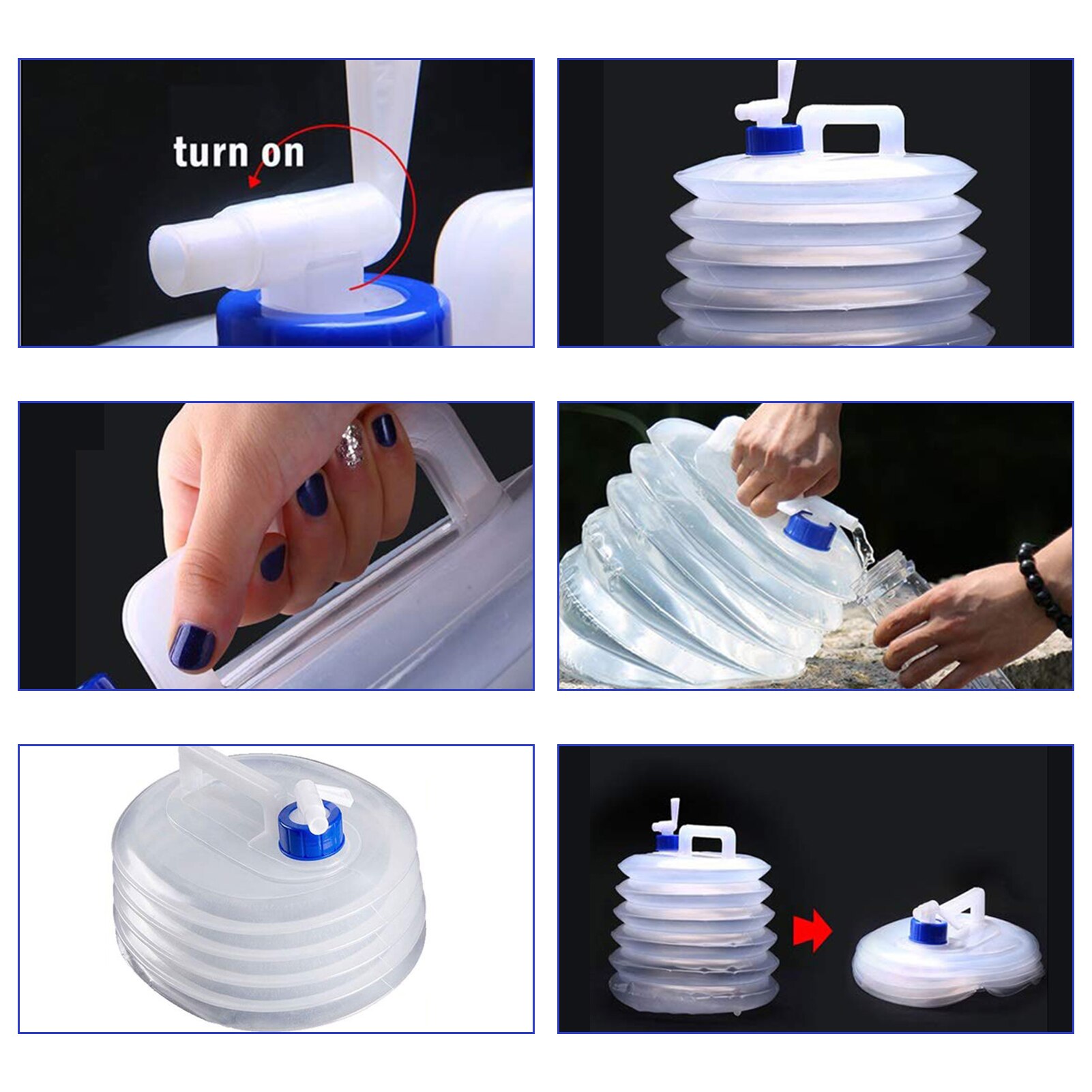 turn on