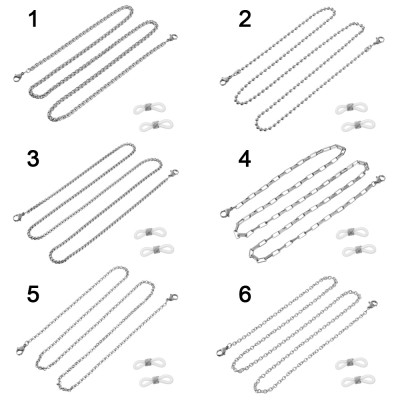 1

2

3

4

5

6