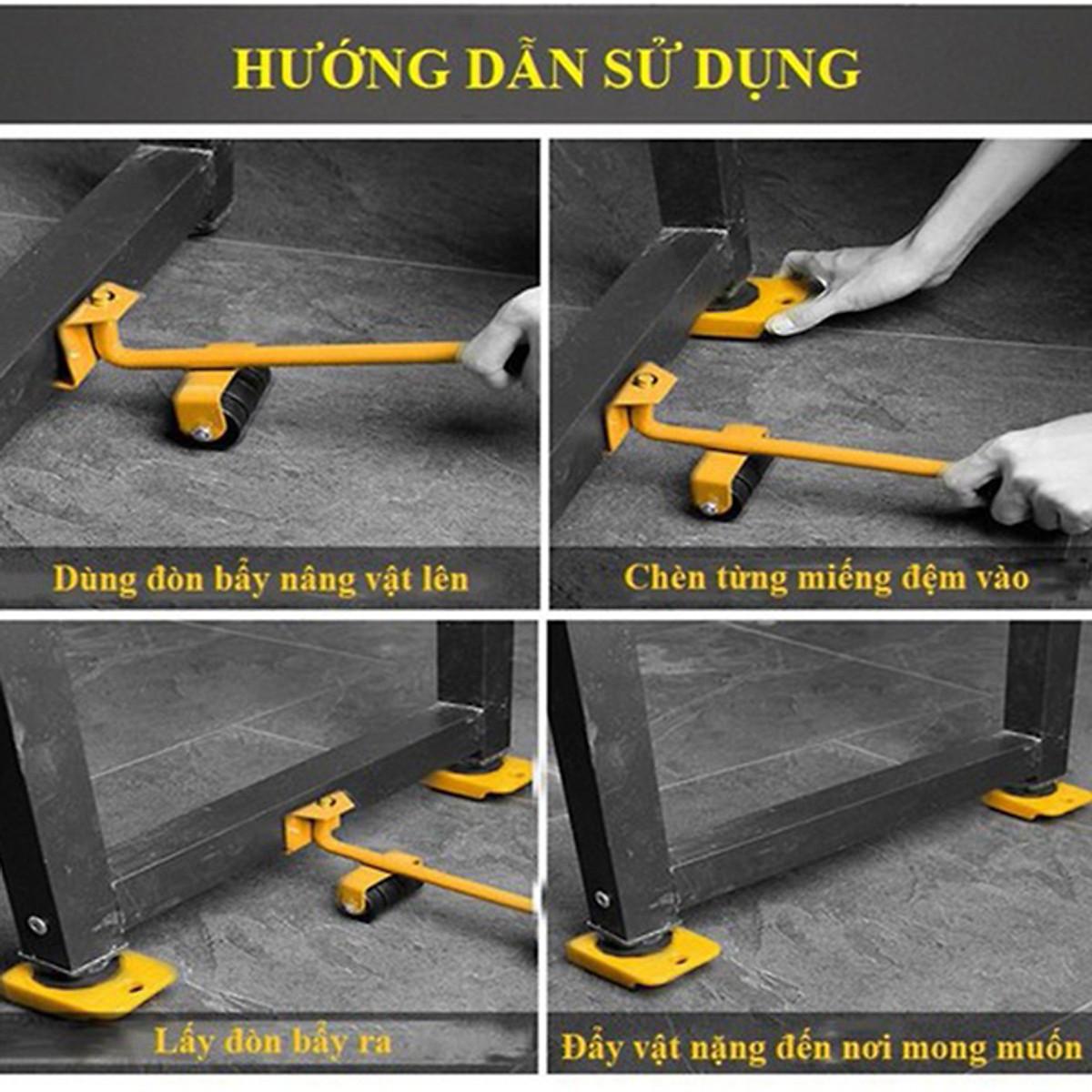 HƯỚNG DẪN SỬ DỤNG

Dùng đòn bẩy nâng vật lên

Chèn từng miếng đệm vào

Lấy đòn bẩy ra

Đẩy vật nặng đến nơi mong muốn