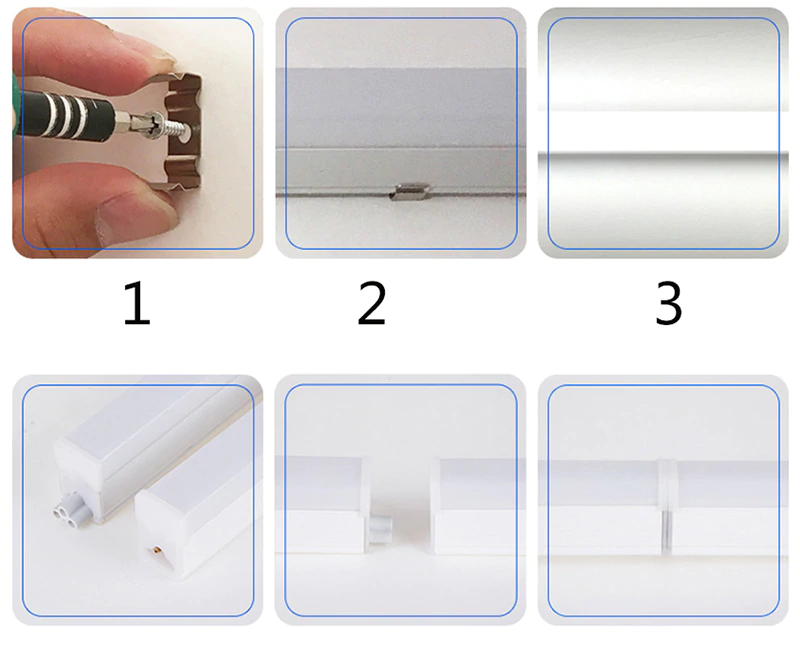 1

2

3