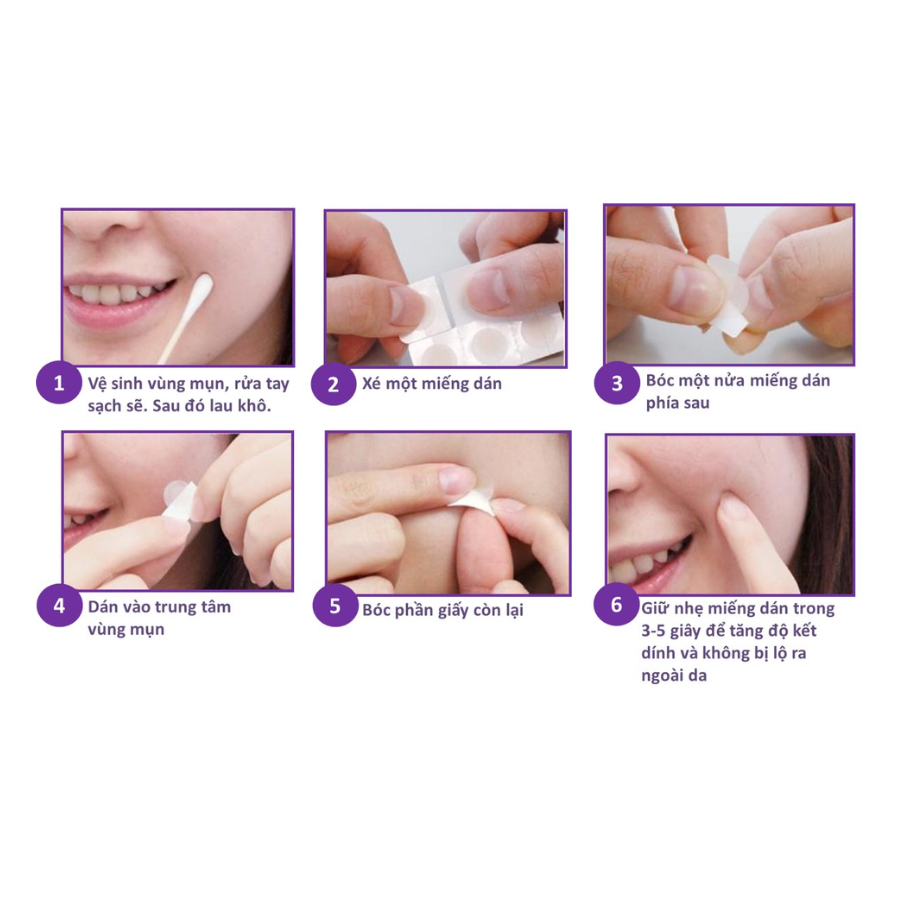 1 Vệ sinh vùng mụn, rửa tay sạch sẽ. Sau đó lau khô.

2 Xé một miếng dán

3 Bóc một nửa miếng dán phía sau

4 Dán vào trung tâm vùng mụn

5 Bóc phần giấy còn lại

6 Giữ nhẹ miếng dán trong 3-5 giây để tăng độ kết dính và không bị lộ ra ngoài da